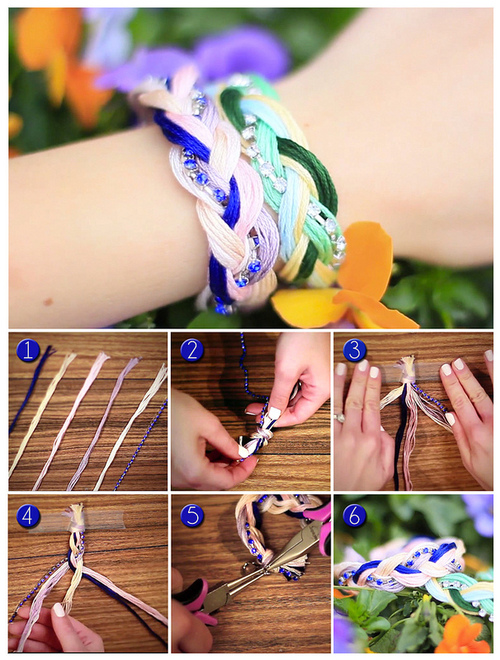 1
2
3
4
5
6